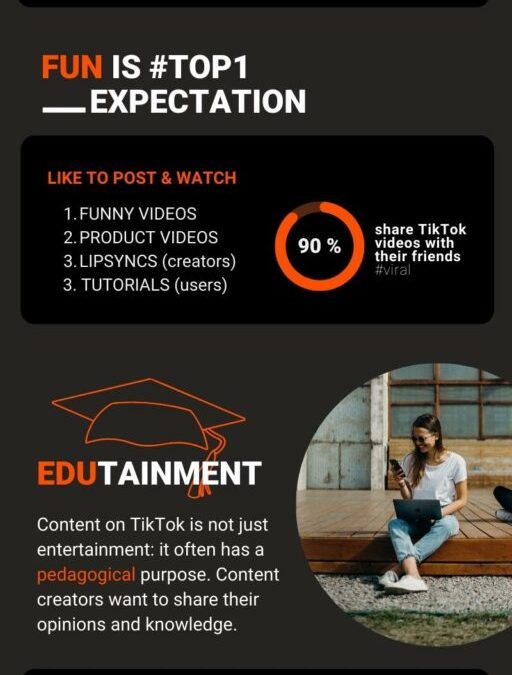 FUN IS #TOP1
EXPECTATION

LIKE TO POST & WATCH

1. FUNNY VIDEOS
2. PRODUCT VIDEOS
3. LIPSYNCS (creators)
3. TUTORIALS (users)

90 %

share TikTok videos with their friends
#viral

EDUTAINMENT

Content on TikTok is not just entertainment: it often has a pedagogical purpose. Content creators want to share their opinions and knowledge.