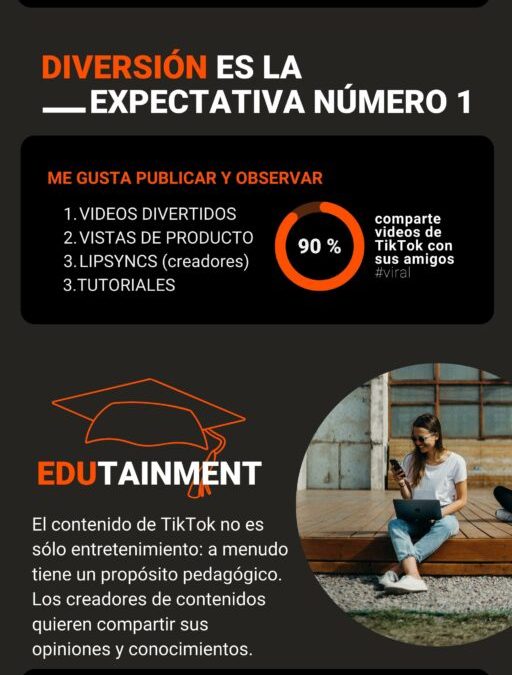 DIVERSIÓN ES LA EXPECTATIVA NÚMERO 1

ME GUSTA PUBLICAR Y OBSERVAR

1. VIDEOS DIVERTIDOS
2. VISTAS DE PRODUCTO
3. LIPSYNCS (creadores)
3. TUTORIALES

90 %

comparte videos de TikTok con sus amigos
#viral

EDUTAINMENT

El contenido de TikTok no es sólo entretenimiento: a menudo tiene un propósito pedagógico. Los creadores de contenidos quieren compartir sus opiniones y conocimientos.