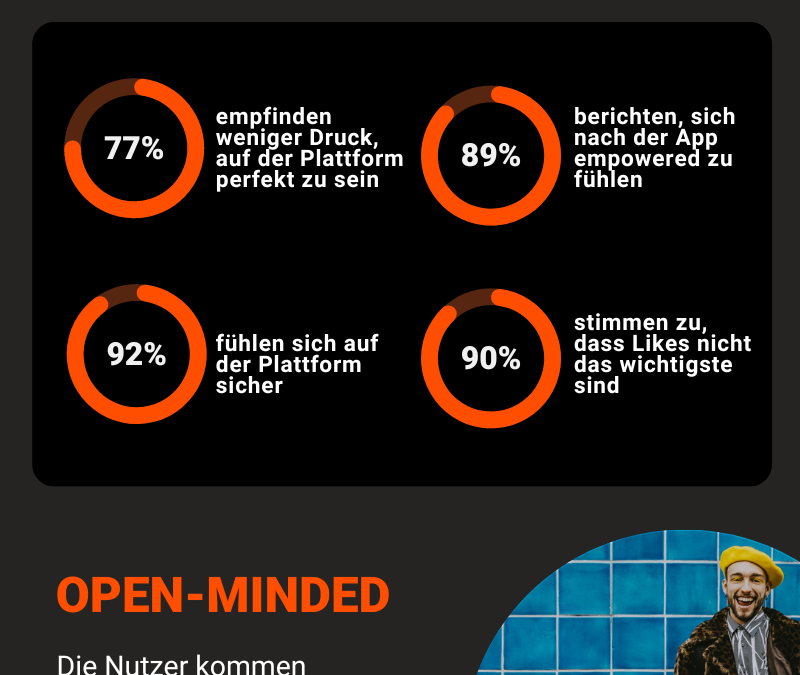 77%

empfinden weniger Druck, auf der Plattform perfekt zu sein

89%

berichten, sich nach der App empowered zu fühlen

92%

fühlen sich auf der Plattform sicher

90%

stimmen zu, dass Likes nicht das wichtigste sind

OPEN-MINDED

Die Nutzer kommen